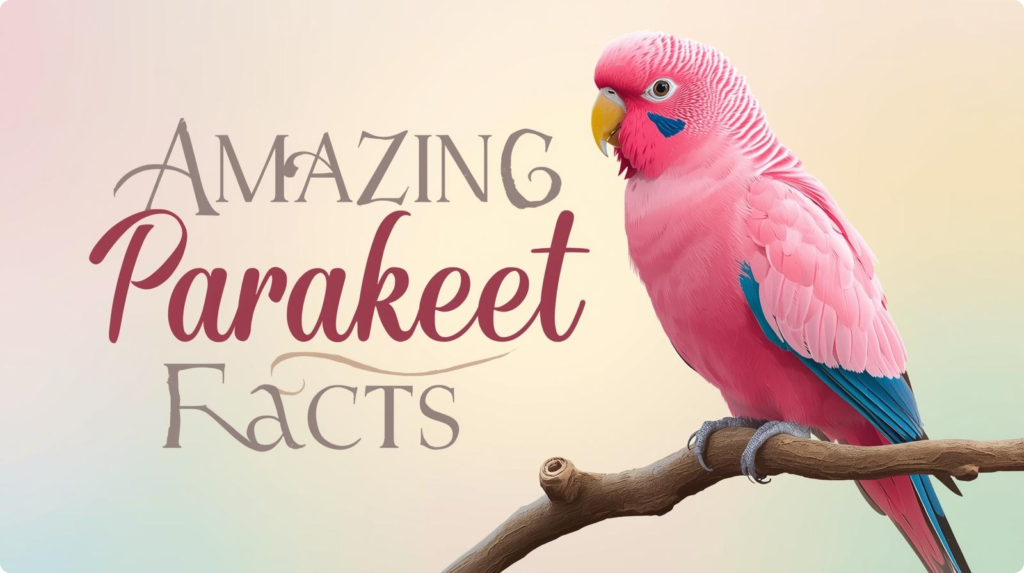 AMAZING
Parakeet
FACTS