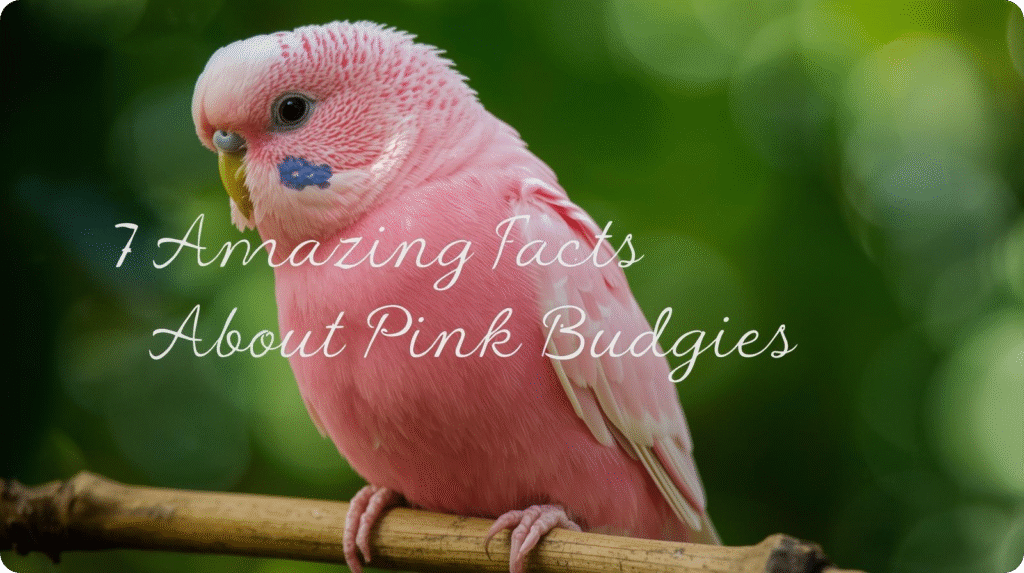 7 Amazing Facts About Pink Budgies