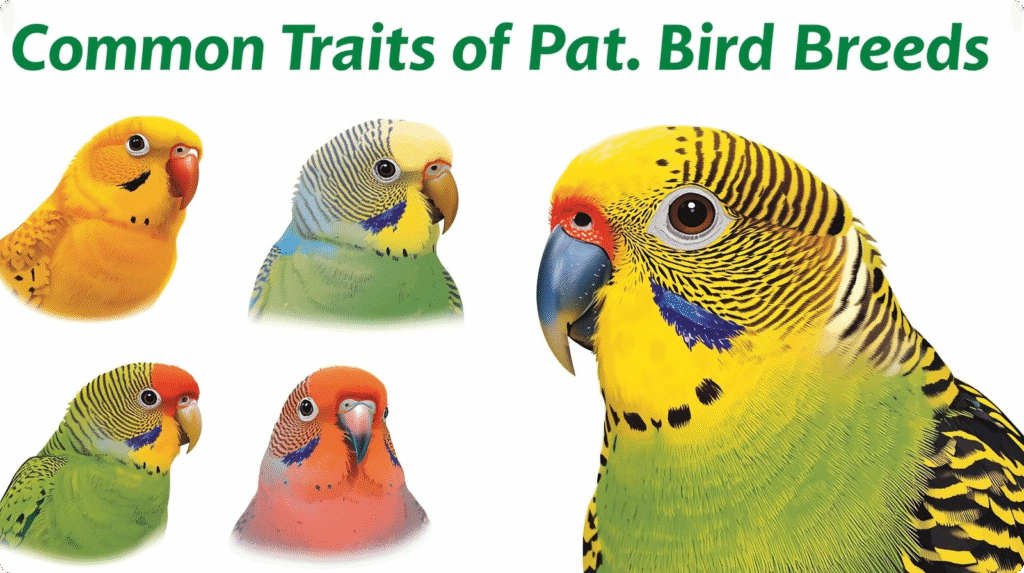 Common Traits of Pat. Bird Breeds