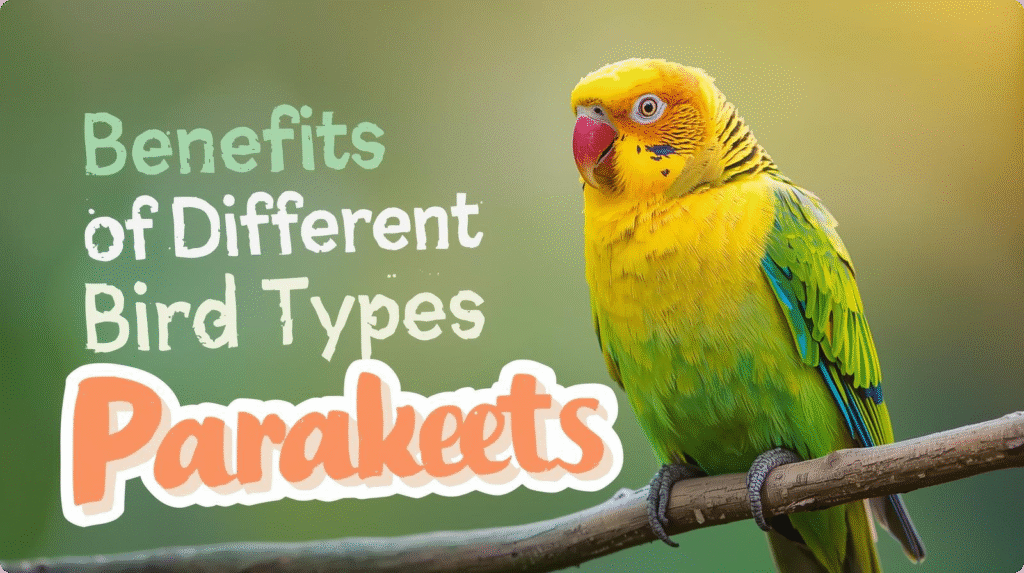 Benefits of Different Bird Types

Parakeets