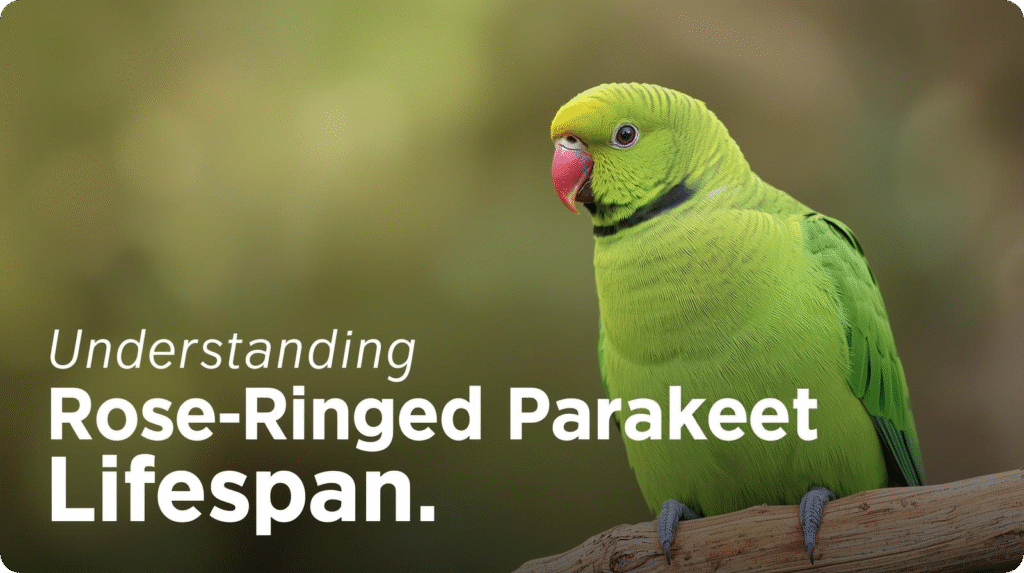 Understanding
Rose-Ringed Parakeet Lifespan.