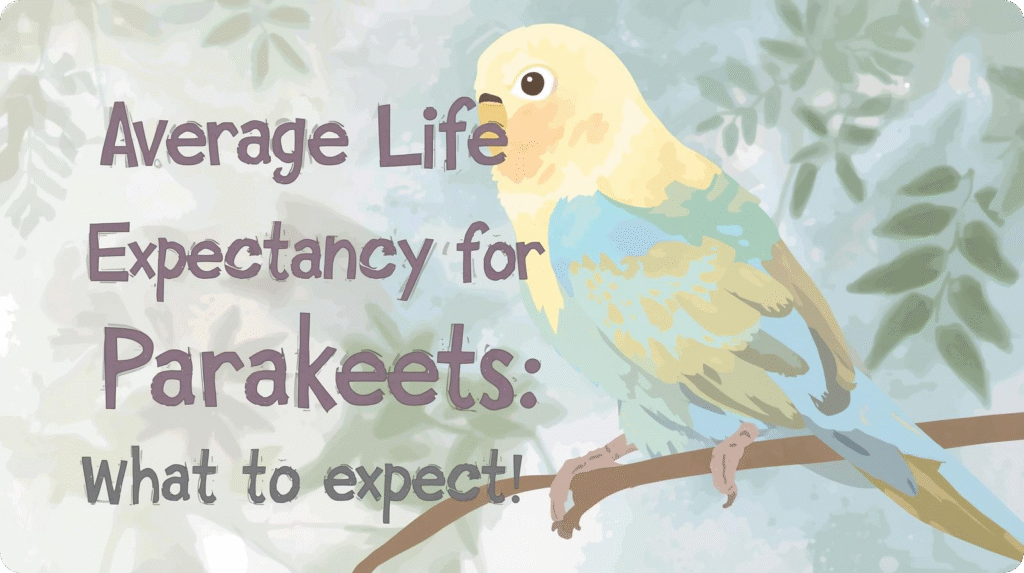 Average Life Expectancy for Parakeets: What to expect!